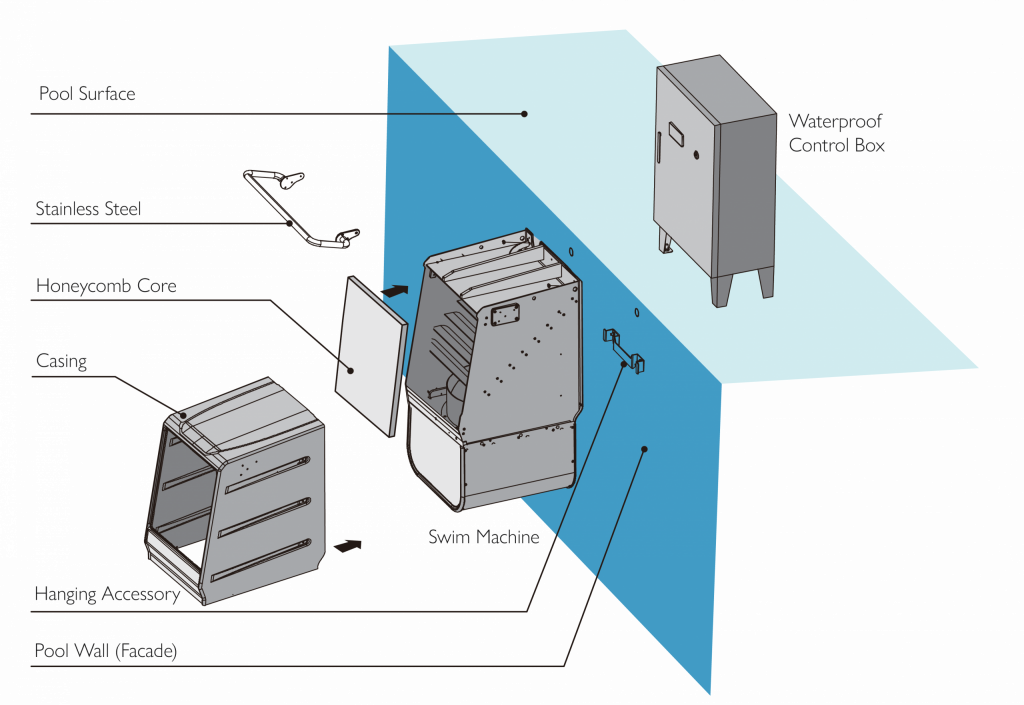 Pool Surface

Waterproof Control Box

Stainless Steel

Honeycomb Core

Casing

Swim Machine

Hanging Accessory

Pool Wall (Facade)